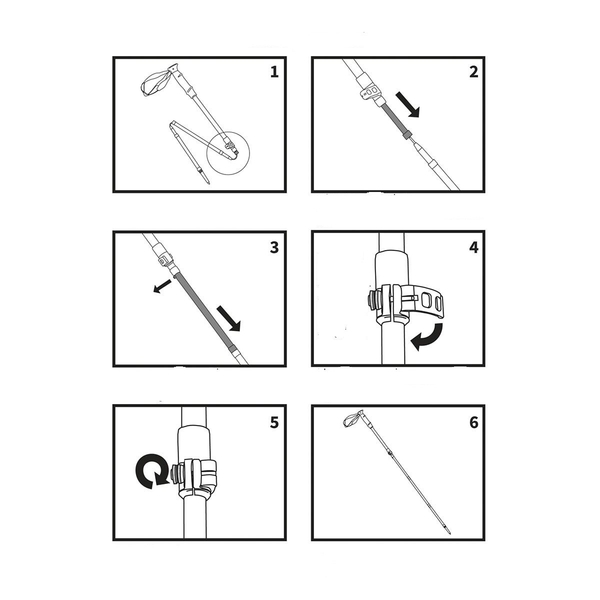 1

2

3

4

5

6